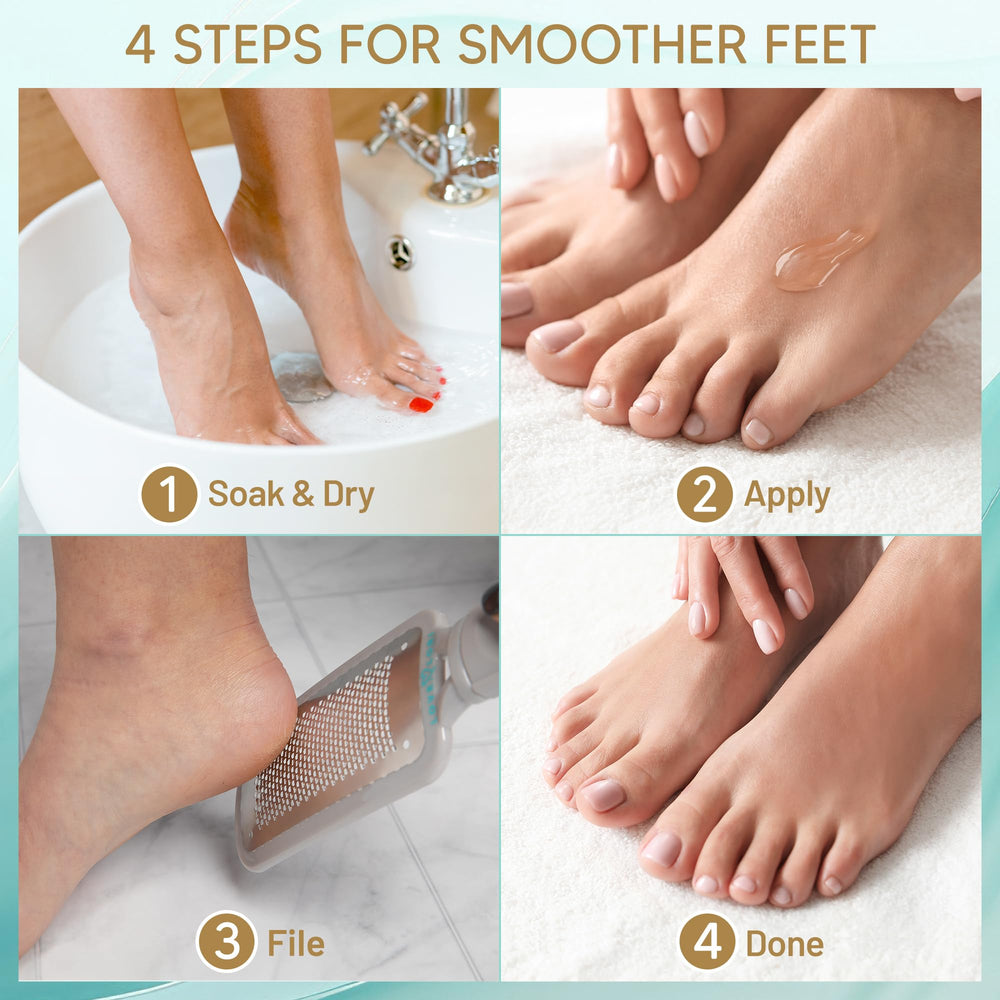 4 STEPS FOR SMOOTHER FEET

1 Soak & Dry

2 Apply

3 File

4 Done